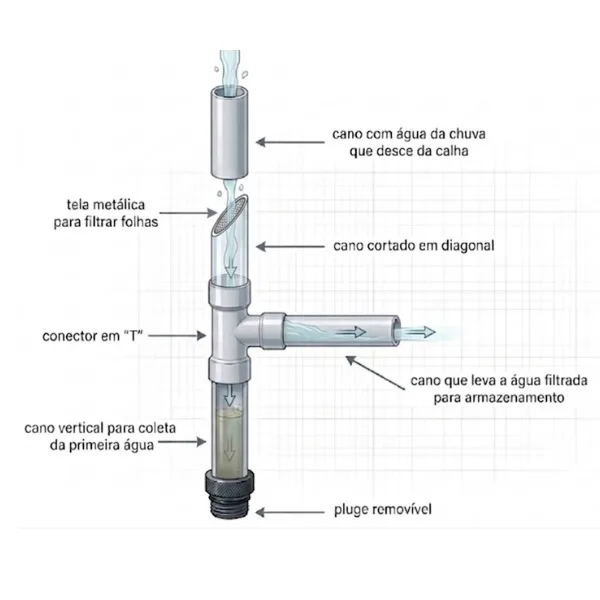 cano com água da chuva que desce da calha

tela metálica para filtrar folhas

cano cortado em diagonal

conector em "T"

cano que leva a água filtrada para armazenamento

cano vertical para coleta da primeira água

pluge removível